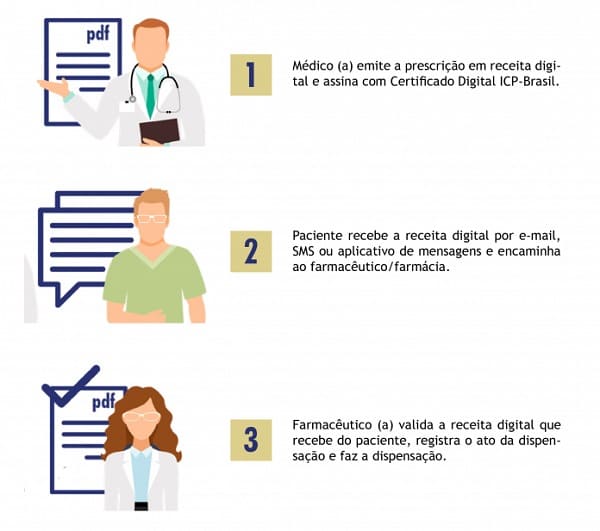 pdf

1

Médico (a) emite a prescrição em receita digital e assina com Certificado Digital ICP-Brasil.

2

Paciente recebe a receita digital por e-mail, SMS ou aplicativo de mensagens e encaminha ao farmacêutico/farmácia.

pdf

3

Farmacêutico (a) valida a receita digital que recebe do paciente, registra o ato da dispensação e faz a dispensação.